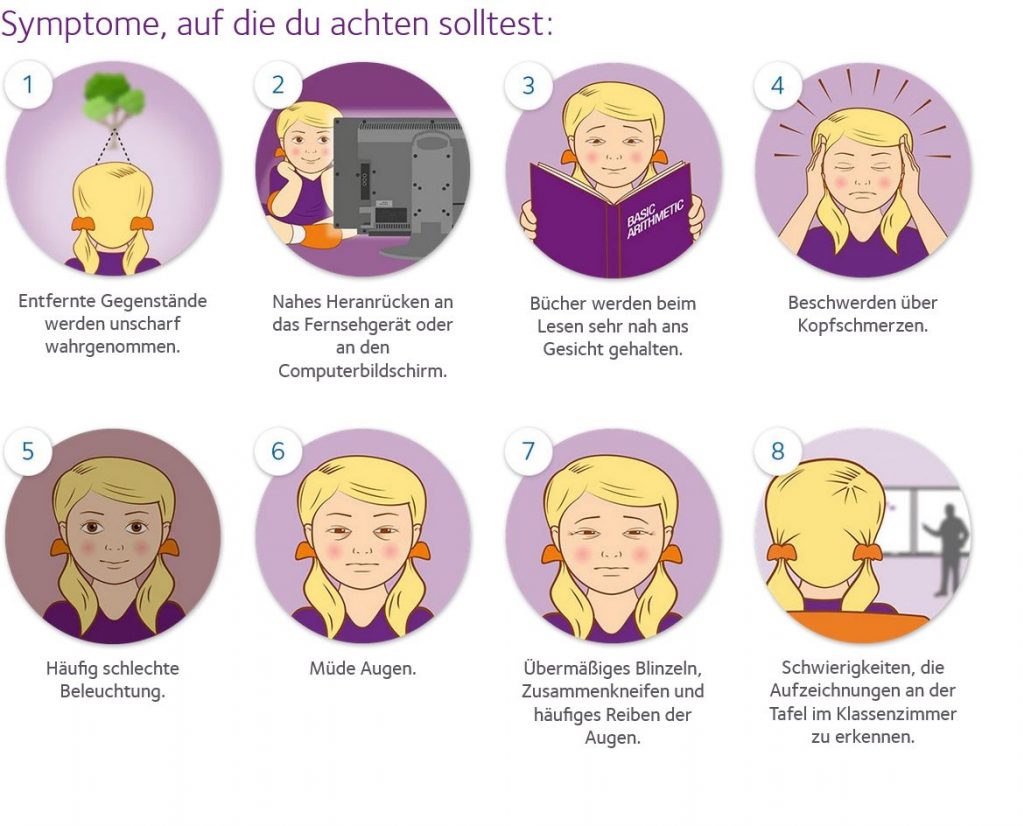 Symptome, auf die du achten solltest:

1

Entfernte Gegenstände werden unscharf wahrgenommen.

2

Nahes Heranrücken an das Fernsehgerät oder an den Computerbildschirm.

3

BASIC ARITHMETIC

Bücher werden beim Lesen sehr nah ans Gesicht gehalten.

4

Beschwerden über Kopfschmerzen.

5

Häufig schlechte Beleuchtung.

6

Müde Augen.

7

Übermäßiges Blinzeln, Zusammenkneifen und häufiges Reiben der Augen.

8

Schwierigkeiten, die Aufzeichnungen an der Tafel im Klassenzimmer zu erkennen.